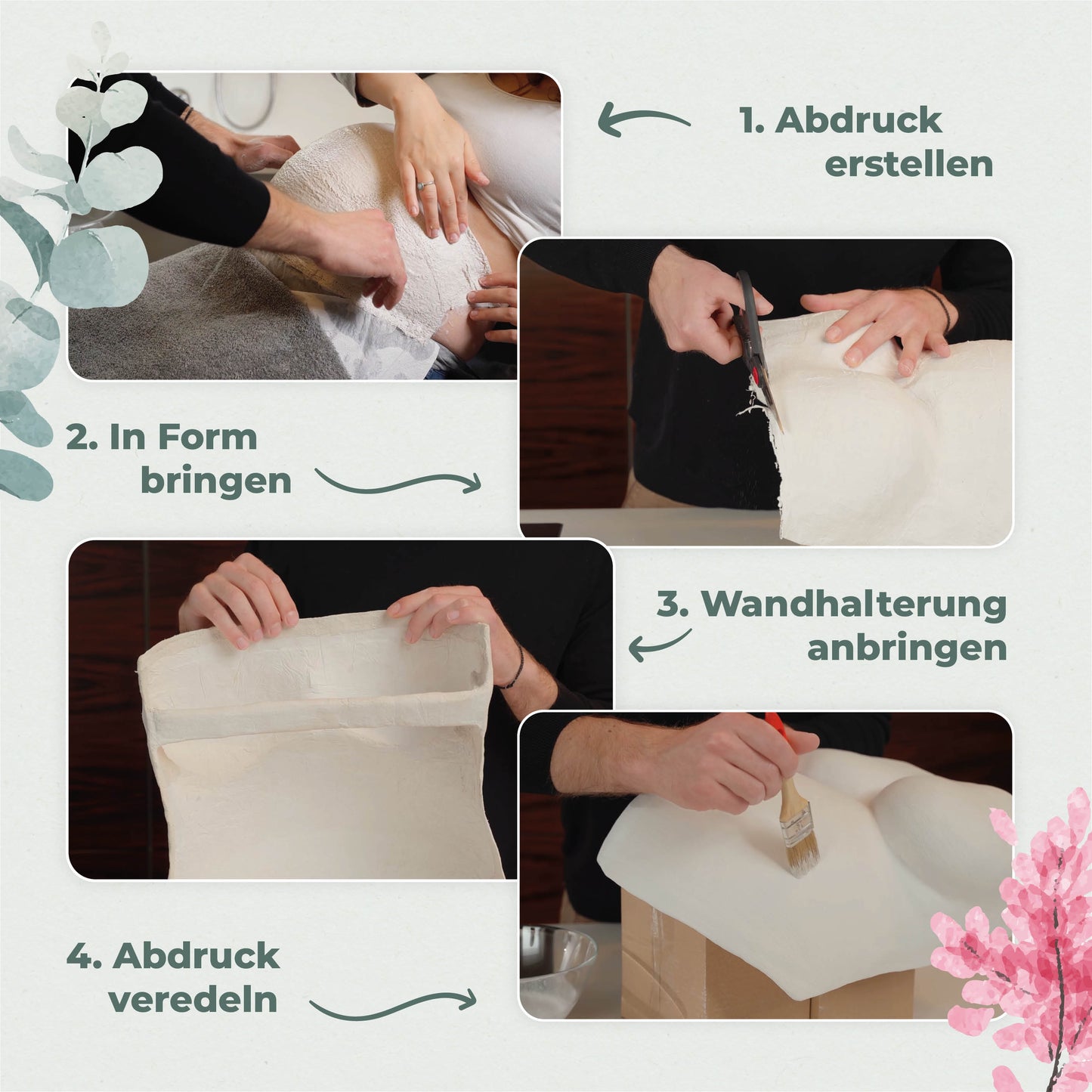 1. Abdruck erstellen

2. In Form bringen

3. Wandhalterung anbringen

4. Abdruck veredeln